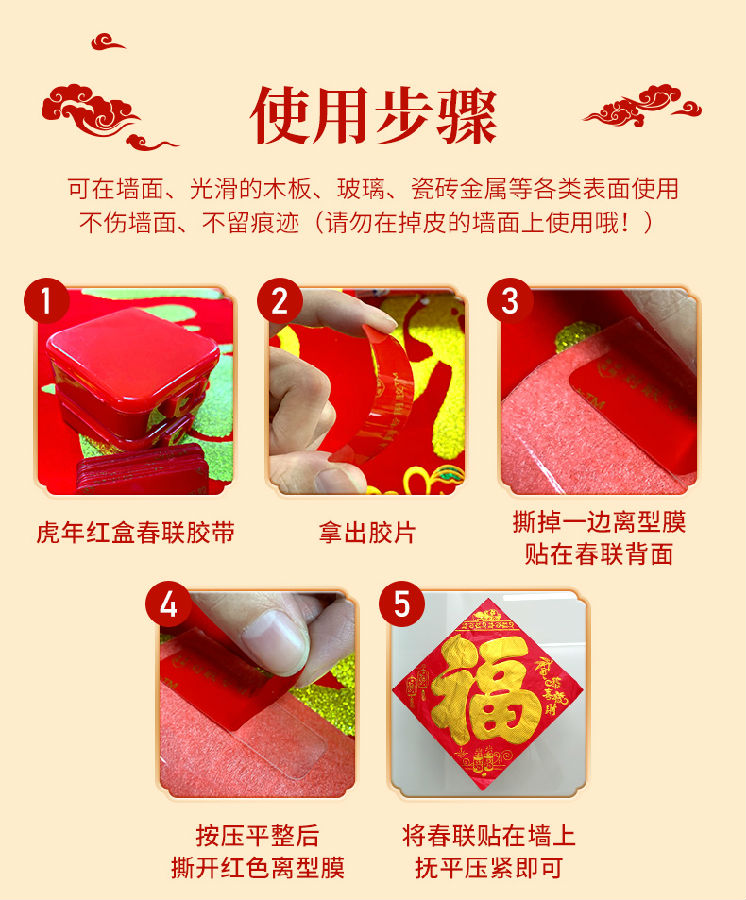 使用步骤

可在墙面、光滑的木板、玻璃、瓷砖金属等各类表面使用
不伤墙面、不留痕迹（请勿在掉皮的墙面上使用哦！）

1
虎年红盒春联胶带

2
拿出胶片

3
撕掉一边离型膜
贴在春联背面

4
按压平整后
撕开红色离型膜

5
福
将春联贴在墙上
抚平压紧即可